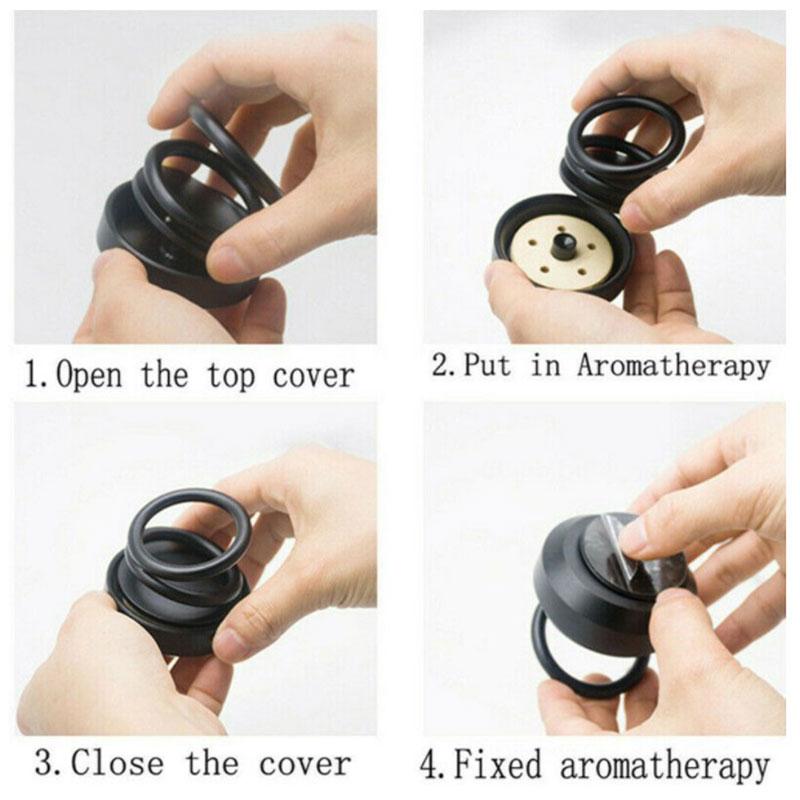 1. Open the top cover

2. Put in Aromatherapy

3. Close the cover

4. Fixed aromatherapy