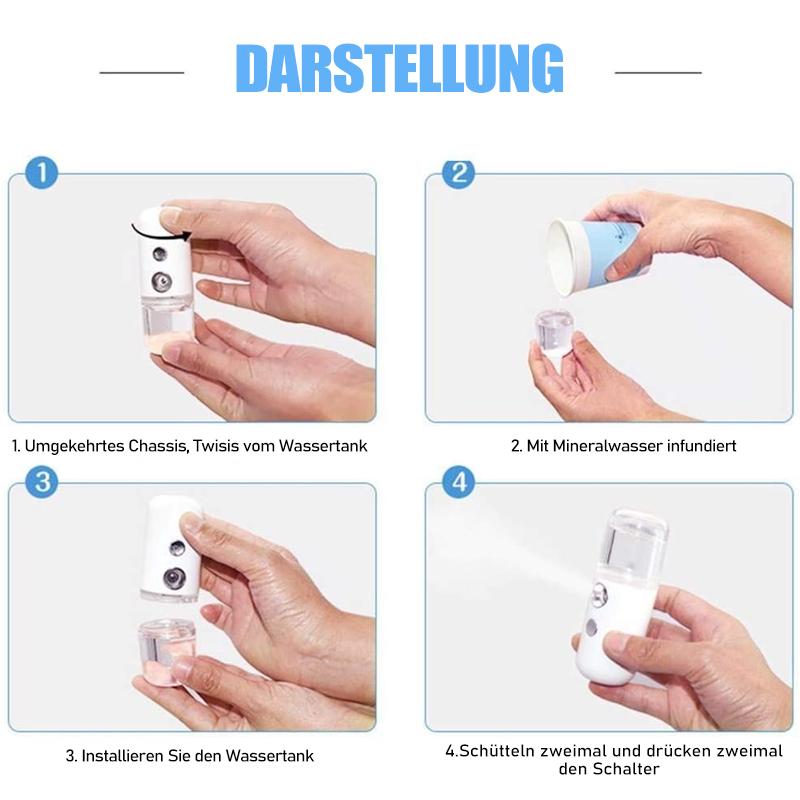 DARSTELLUNG

1

1. Umgekehrtes Chassis, Twisis vom Wassertank

2

2. Mit Mineralwasser infundiert

3

3. Installieren Sie den Wassertank

4

4.Schütteln zweimal und drücken zweimal den Schalter