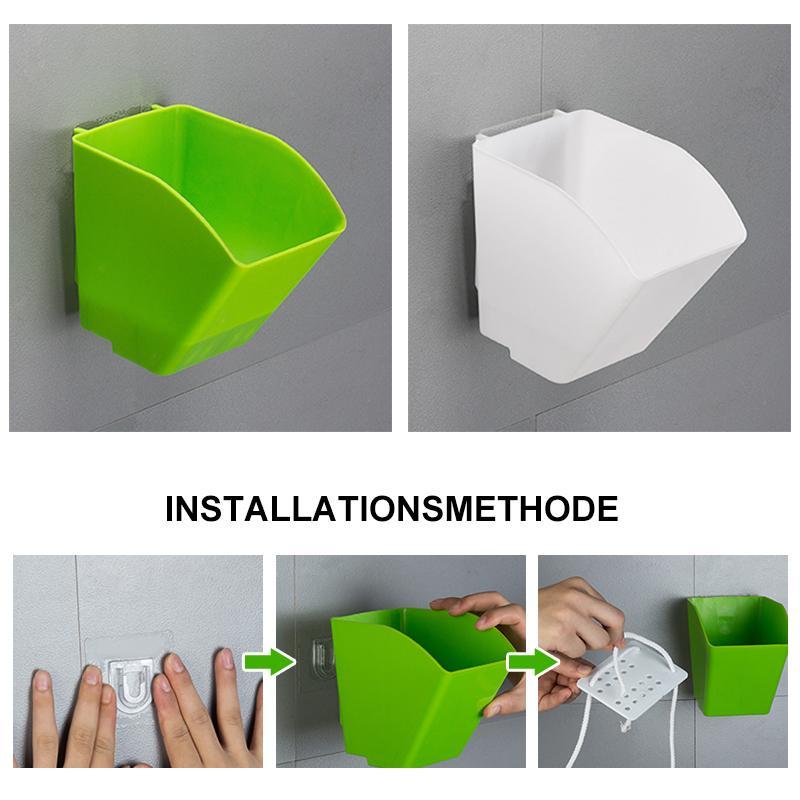 INSTALLATIONSMETHODE