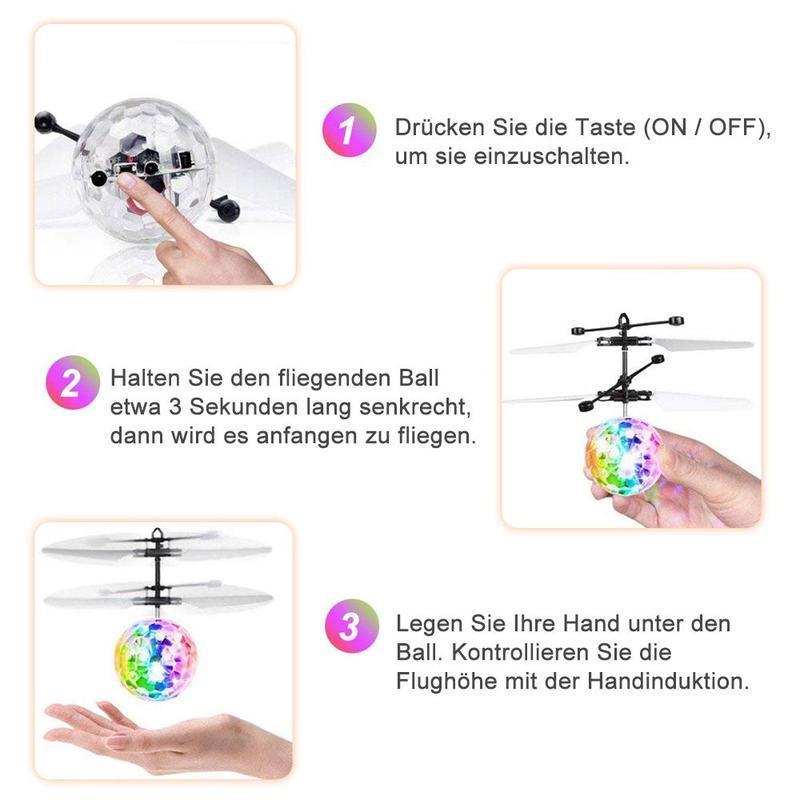 1 Drücken Sie die Taste (ON / OFF), um sie einzuschalten.

2 Halten Sie den fliegenden Ball etwa 3 Sekunden lang senkrecht, dann wird es anfangen zu fliegen.

3 Legen Sie Ihre Hand unter den Ball. Kontrollieren Sie die Flughöhe mit der Handinduktion.