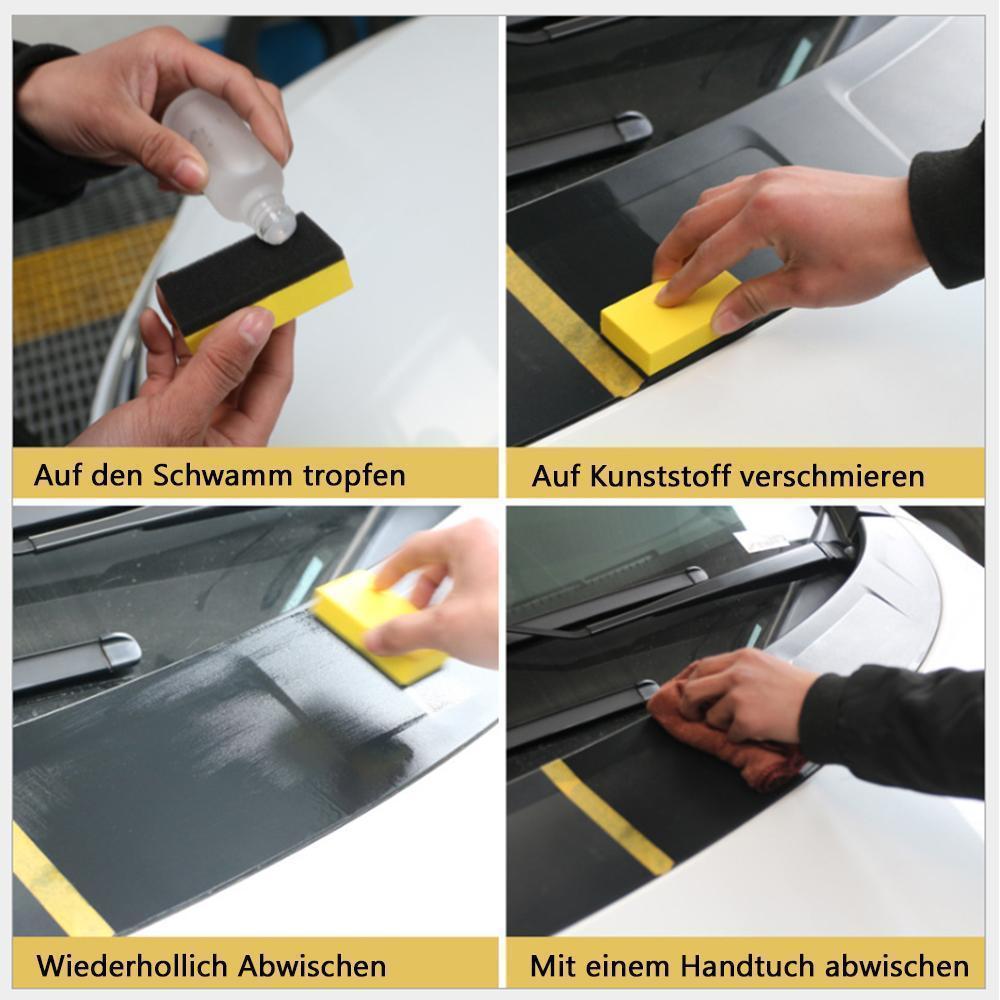 Auf den Schwamm tropfen

Auf Kunststoff verschmieren

Wiederhollich Abwischen

Mit einem Handtuch abwischen