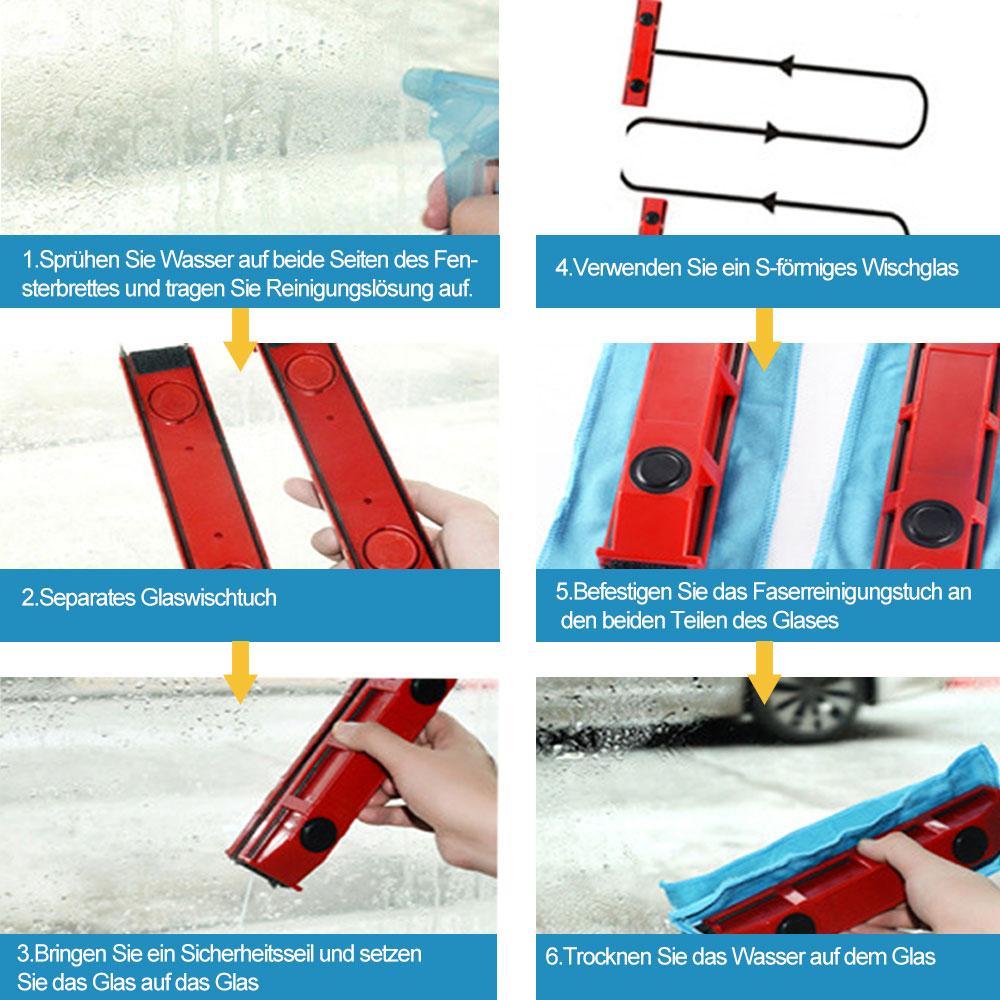 1.Sprühen Sie Wasser auf beide Seiten des Fensterbrettes und tragen Sie Reinigungslösung auf.

2.Separates Glaswischtuch

3.Bringen Sie ein Sicherheitsseil und setzen Sie das Glas auf das Glas

4.Verwenden Sie ein S-förmiges Wischglas

5.Befestigen Sie das Faserreinigungstuch an den beiden Teilen des Glases

6.Trocknen Sie das Wasser auf dem Glas