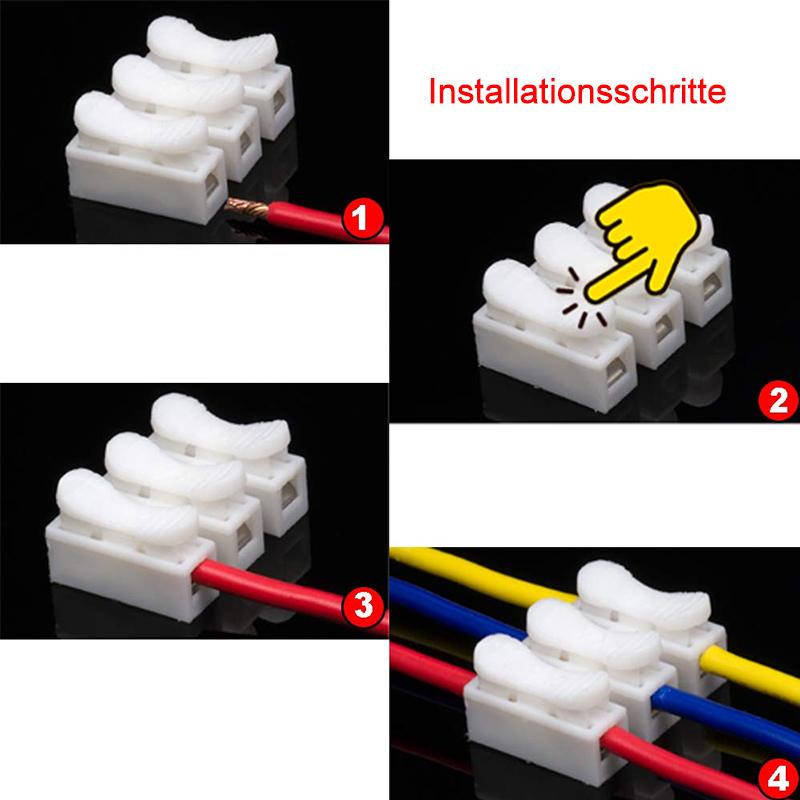 Installationsschritte

1

2

3

4