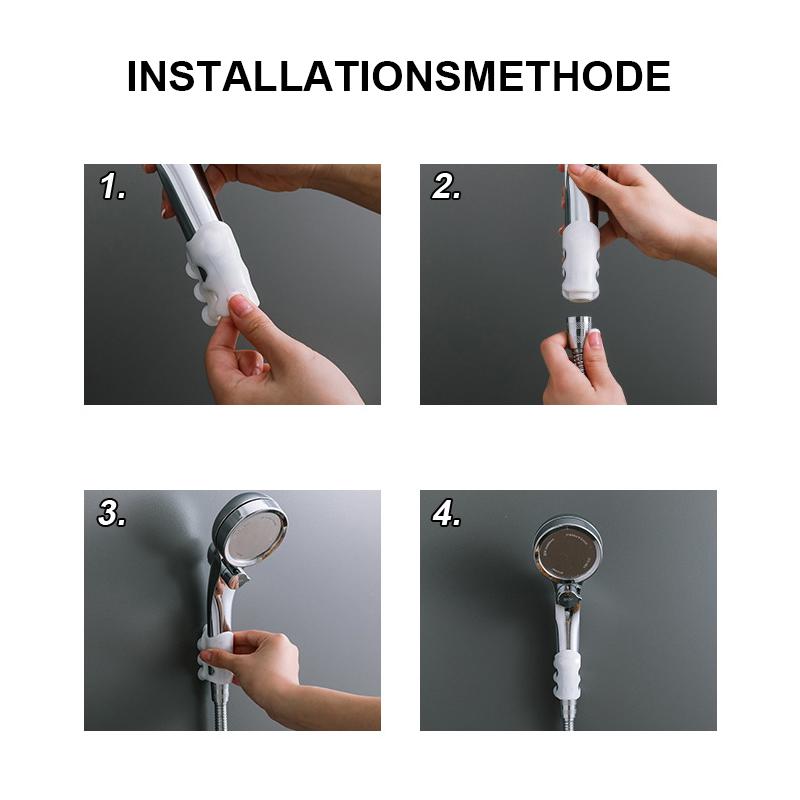 INSTALLATIONSMETHODE

1.

2.

3.

4.