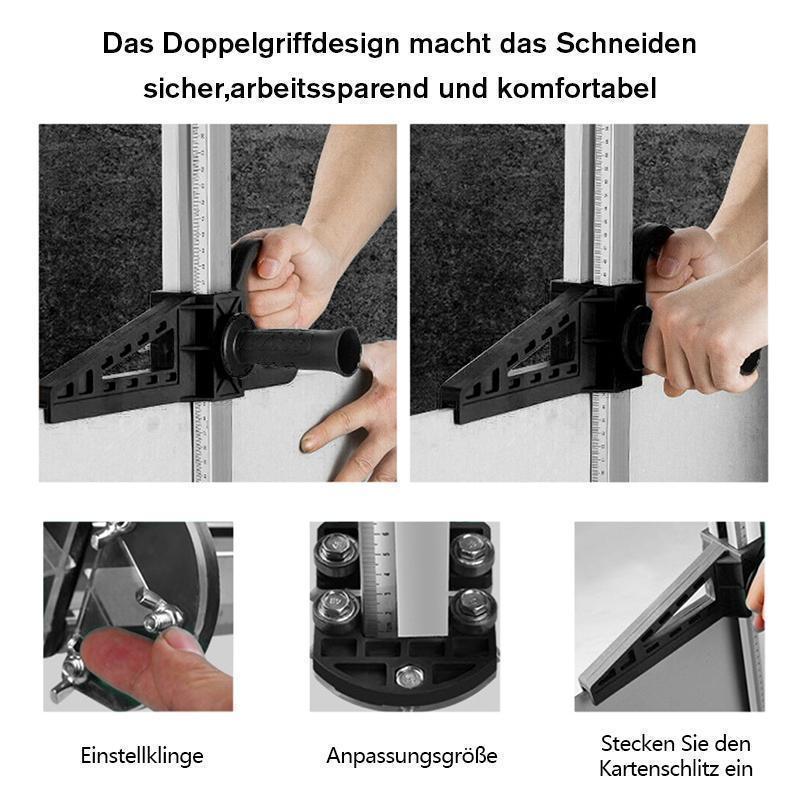 Das Doppelgriffdesign macht das Schneiden sicher,arbeitssparend und komfortabel

Einstellklinge

Anpassungsgröße

Stecken Sie den Kartenschlitz ein