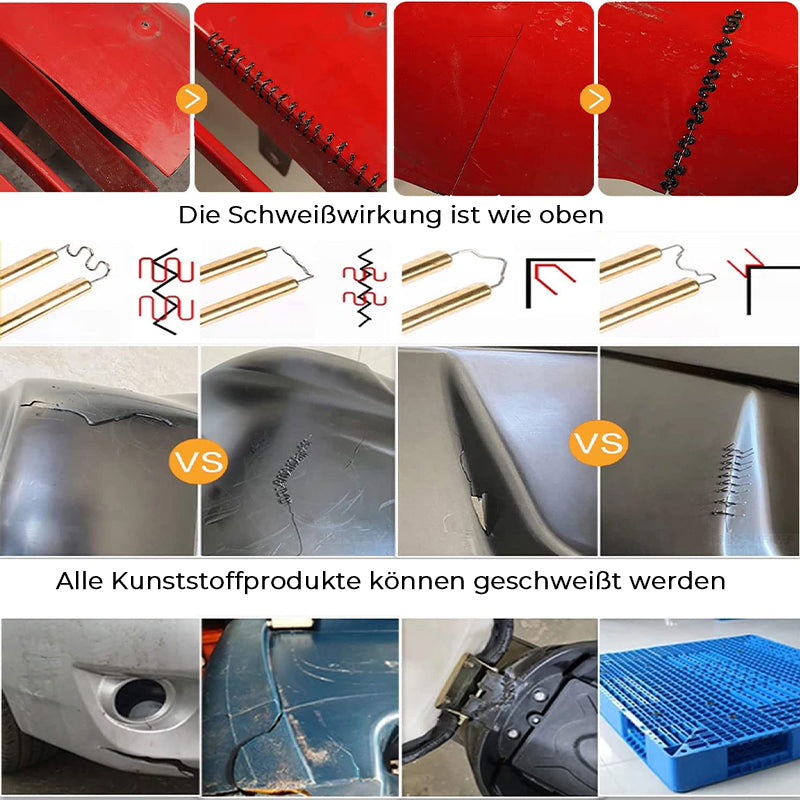 Die Schweißwirkung ist wie oben

VS

VS

Alle Kunststoffprodukte können geschweißt werden