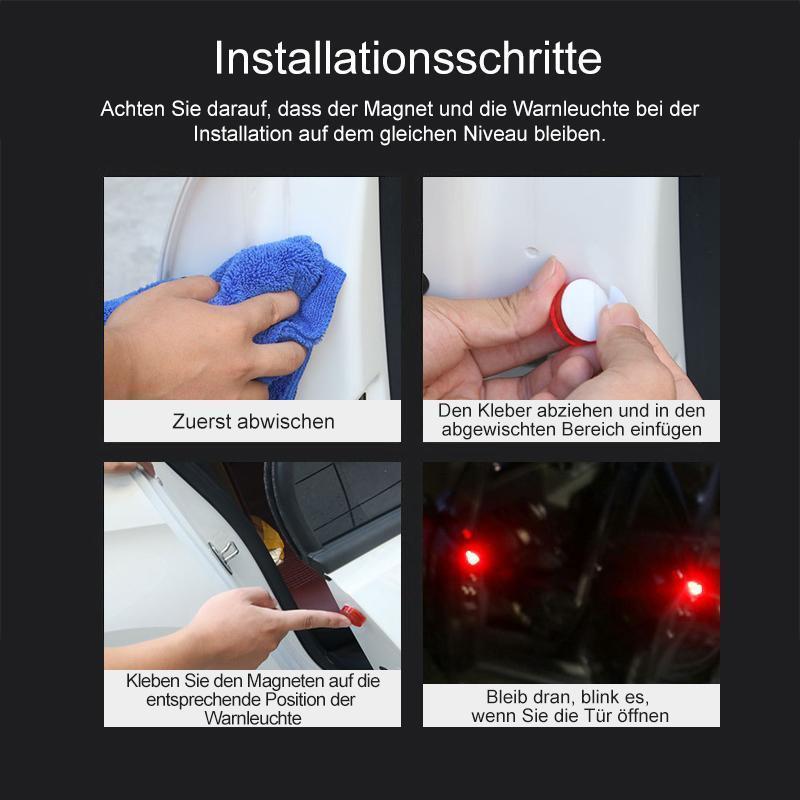 Installationsschritte

Achten Sie darauf, dass der Magnet und die Warnleuchte bei der Installation auf dem gleichen Niveau bleiben.

Zuerst abwischen

Den Kleber abziehen und in den abgewischten Bereich einfügen

Kleben Sie den Magneten auf die entsprechende Position der Warnleuchte

Bleib dran, blink es, wenn Sie die Tür öffnen