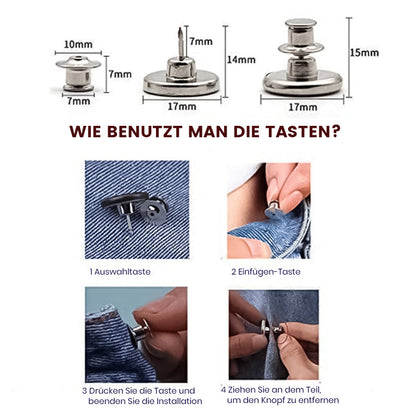 10mm
7mm
7mm

7mm
14mm
17mm

15mm
17mm

WIE BENUTZT MAN DIE TASTEN?

1 Auswahltaste

2 Einfügen-Taste

3 Drücken Sie die Taste und beenden Sie die Installation

4 Ziehen Sie an dem Teil, um den Knopf zu entfernen