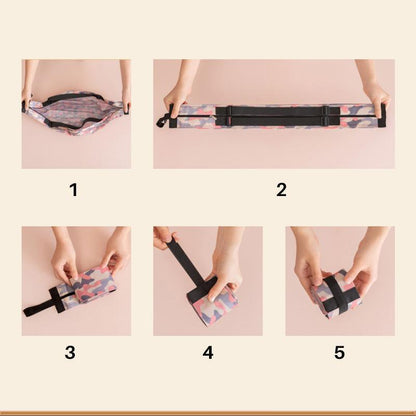 1

2

3

4

5