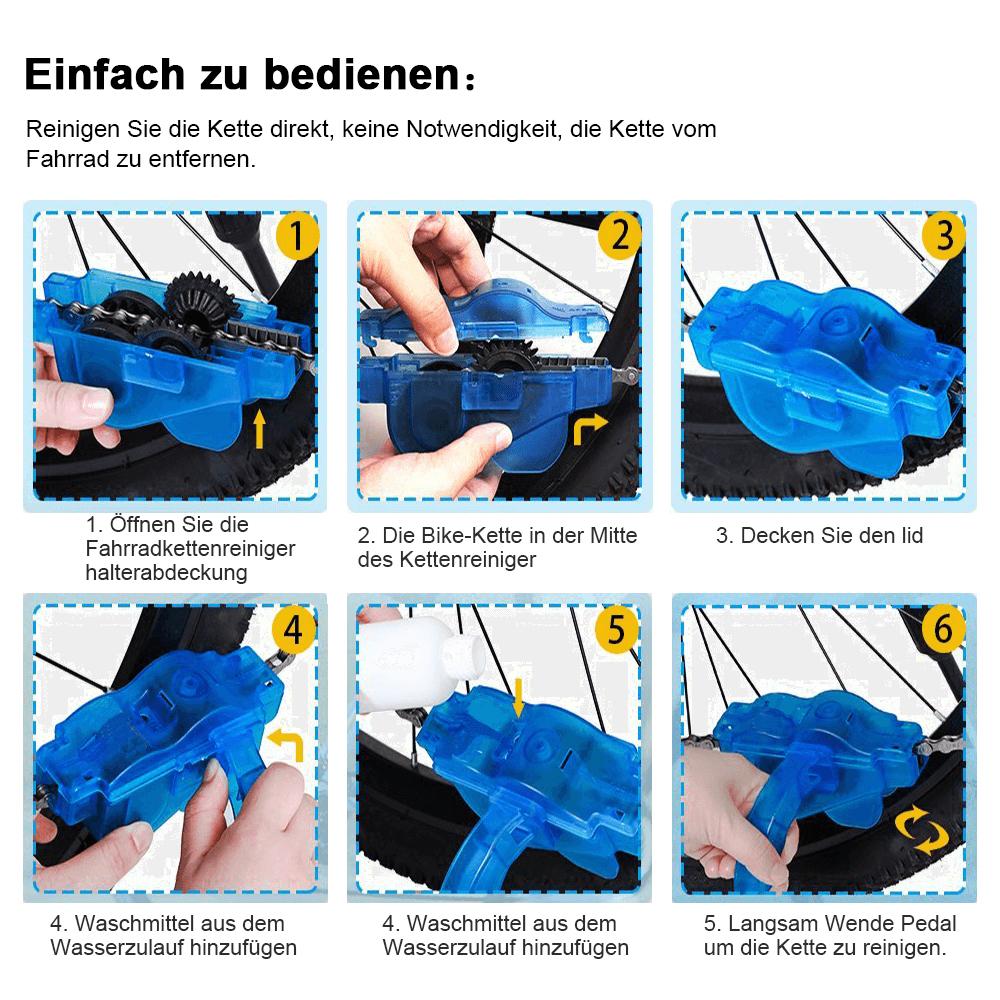 Einfach zu bedienen：

Reinigen Sie die Kette direkt, keine Notwendigkeit, die Kette vom Fahrrad zu entfernen.

1

1. Öffnen Sie die Fahrradkettenreiniger halterabdeckung

2

2. Die Bike-Kette in der Mitte des Kettenreiniger

3

3. Decken Sie den lid

4

4. Waschmittel aus dem Wasserzulauf hinzufügen

5

4. Waschmittel aus dem Wasserzulauf hinzufügen

6

5. Langsam Wende Pedal um die Kette zu reinigen.