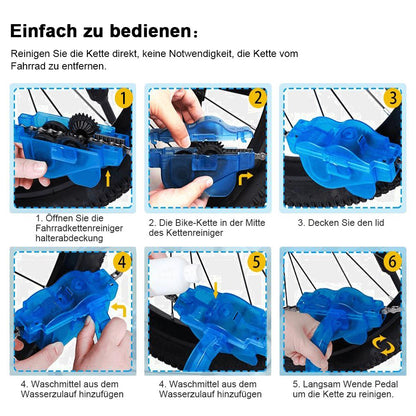 Einfach zu bedienen：

Reinigen Sie die Kette direkt, keine Notwendigkeit, die Kette vom Fahrrad zu entfernen.

1

1. Öffnen Sie die Fahrradkettenreiniger halterabdeckung

2

2. Die Bike-Kette in der Mitte des Kettenreiniger

3

3. Decken Sie den lid

4

4. Waschmittel aus dem Wasserzulauf hinzufügen

5

4. Waschmittel aus dem Wasserzulauf hinzufügen

6

5. Langsam Wende Pedal um die Kette zu reinigen.