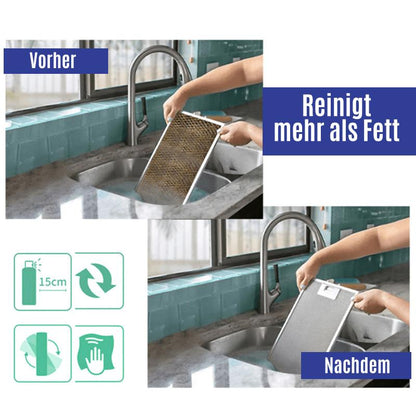 Vorher

Reinigt mehr als Fett

15cm

Nachdem