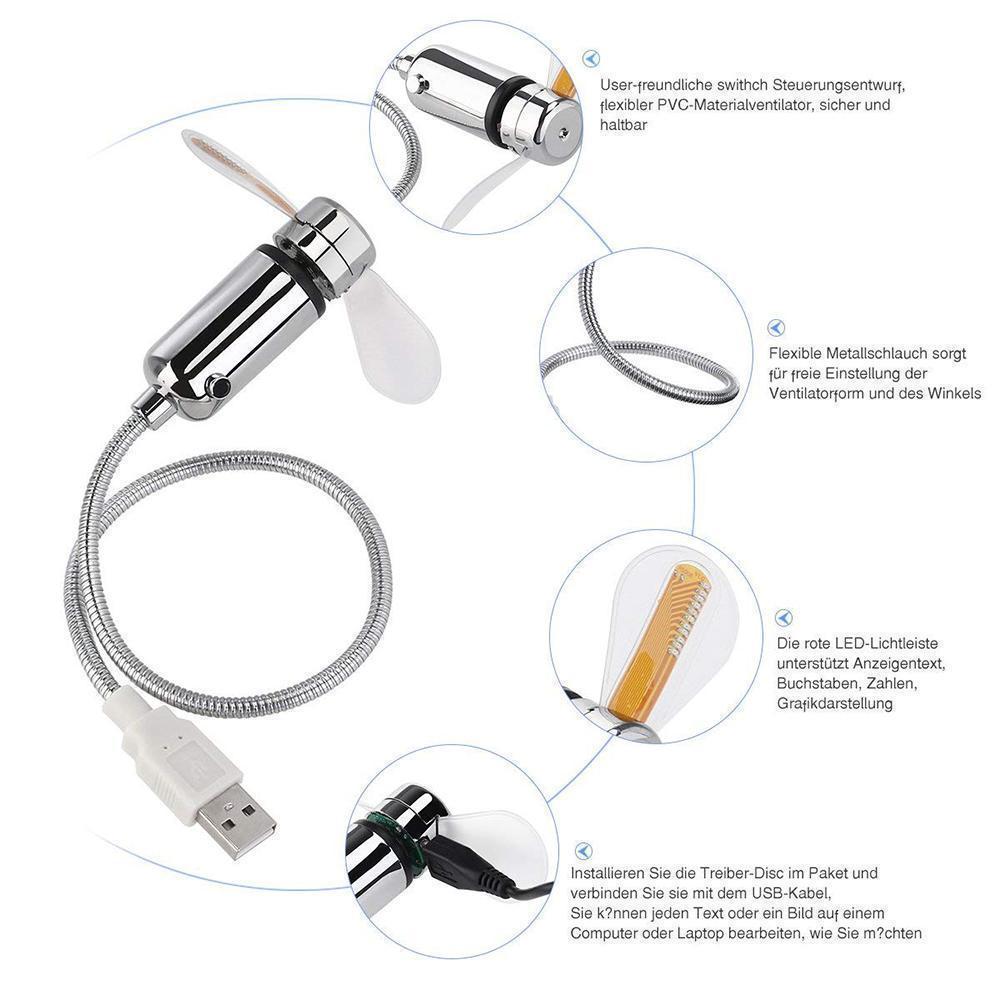 User-freundliche swithch Steuerungsentwurf, flexibler PVC-Materialventilator, sicher und haltbar

Flexible Metallschlauch sorgt für freie Einstellung der Ventilatorform und des Winkels

Die rote LED-Lichtleiste unterstützt Anzeigentext, Buchstaben, Zahlen, Grafikdarstellung

Installieren Sie die Treiber-Disc im Paket und verbinden Sie sie mit dem USB-Kabel,
Sie k?nnen jeden Text oder ein Bild auf einem Computer oder Laptop bearbeiten, wie Sie m?chten