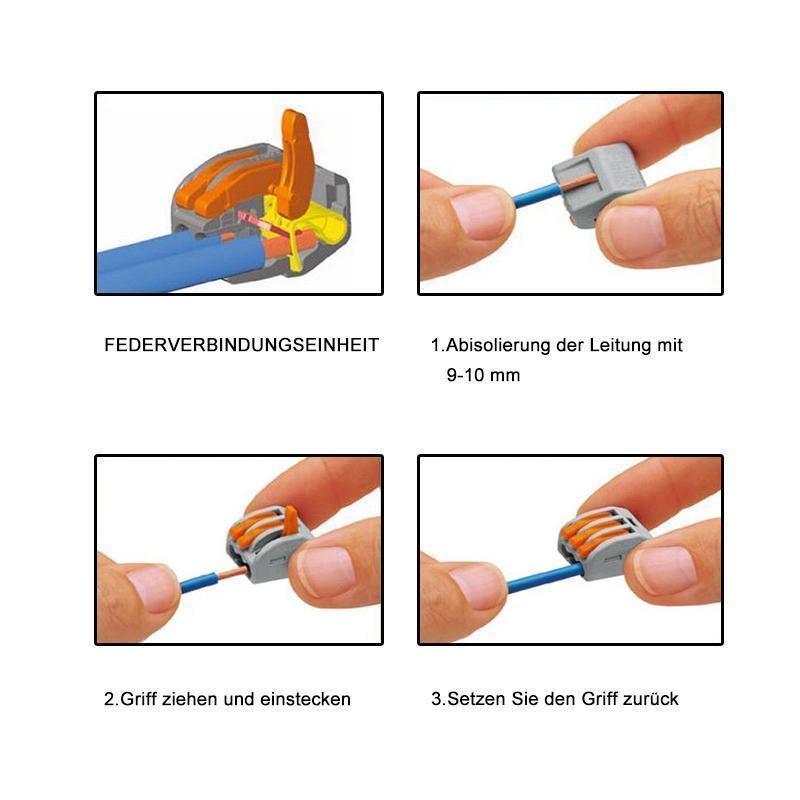 FEDERVERBINDUNGSEINHEIT

1.Abisolierung der Leitung mit 9-10 mm

2.Griff ziehen und einstecken

3.Setzen Sie den Griff zurück