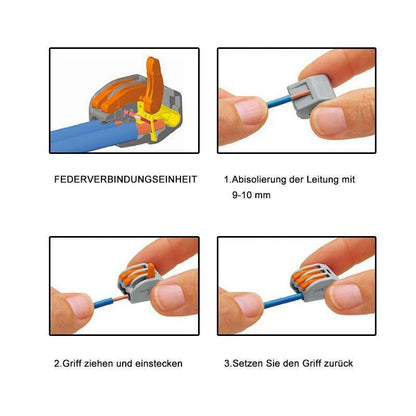 FEDERVERBINDUNGSEINHEIT

1.Abisolierung der Leitung mit 9-10 mm

2.Griff ziehen und einstecken

3.Setzen Sie den Griff zurück