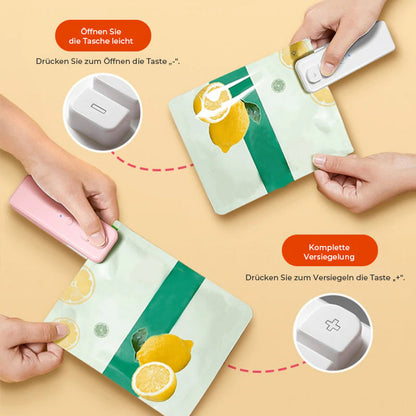 Öffnen Sie die Tasche leicht

Drücken Sie zum Öffnen die Taste „-".

Komplette Versiegelung

Drücken Sie zum Versiegeln die Taste „+".