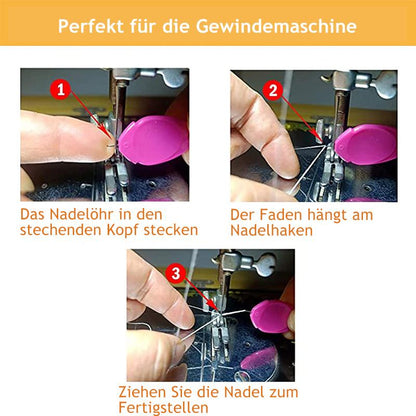 Perfekt für die Gewindemaschine

1

Das Nadelöhr in den stechenden Kopf stecken

2

Der Faden hängt am Nadelhaken

3

Ziehen Sie die Nadel zum Fertigstellen