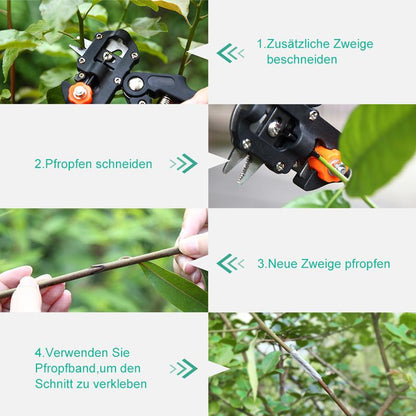 1.Zusätzliche Zweige beschneiden

2.Pfropfen schneiden

3.Neue Zweige pfropfen

4.Verwenden Sie Pfropfband,um den Schnitt zu verkleben