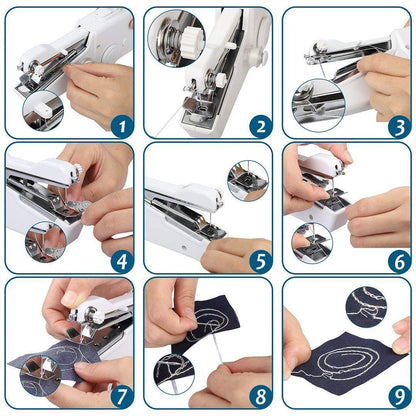 1
2
3
4
5
6
7
8
9