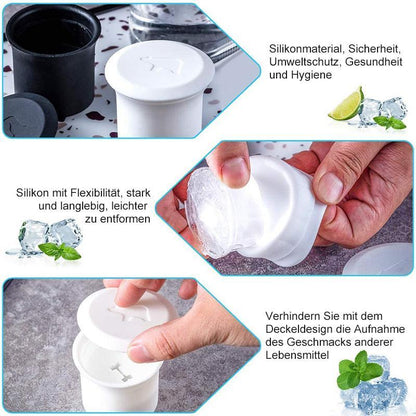 Silikonmaterial, Sicherheit, Umweltschutz, Gesundheit und Hygiene

Silikon mit Flexibilität, stark und langlebig, leichter zu entformen

Verhindern Sie mit dem Deckeldesign die Aufnahme des Geschmacks anderer Lebensmittel