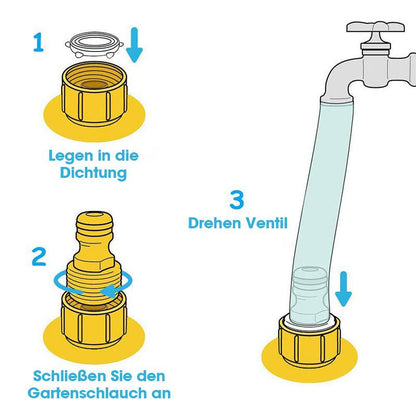 1

Legen in die Dichtung

2

Schließen Sie den Gartenschlauch an

3

Drehen Ventil