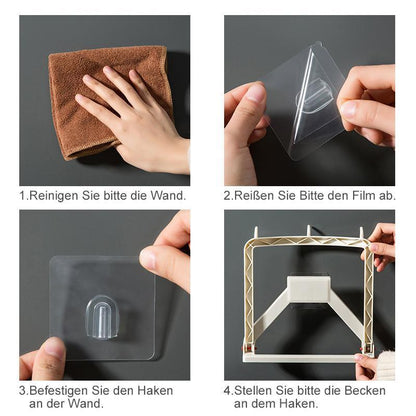 1.Reinigen Sie bitte die Wand.

2.Reißen Sie Bitte den Film ab.

3.Befestigen Sie den Haken an der Wand.

4.Stellen Sie bitte die Becken an dem Haken.