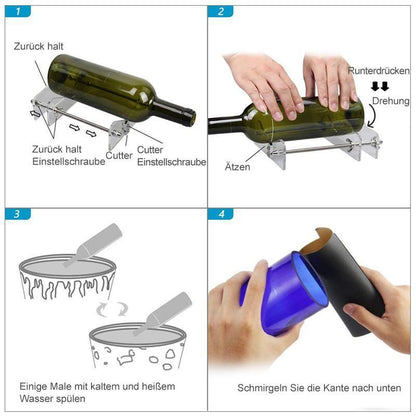 1

Zurück halt

Zurück halt Einstellschraube

Cutter

Cutter Einstellschraube

2

Runterdrücken

Drehung

Ätzen

3

Einige Male mit kaltem und heißem Wasser spülen

4

Schmirgeln Sie die Kante nach unten