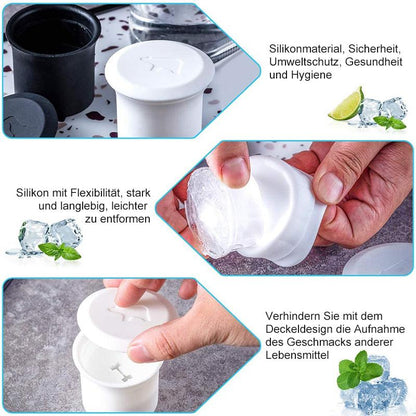 Silikonmaterial, Sicherheit, Umweltschutz, Gesundheit und Hygiene

Silikon mit Flexibilität, stark und langlebig, leichter zu entformen

Verhindern Sie mit dem Deckeldesign die Aufnahme des Geschmacks anderer Lebensmittel