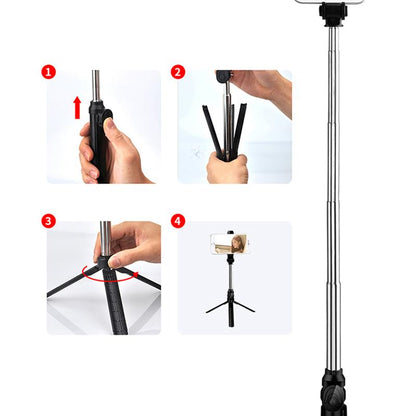 1
2
3
4