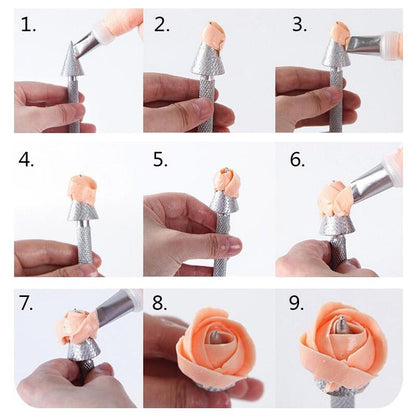 1.

2.

3.

4.

5.

6.

7.

8.

9.