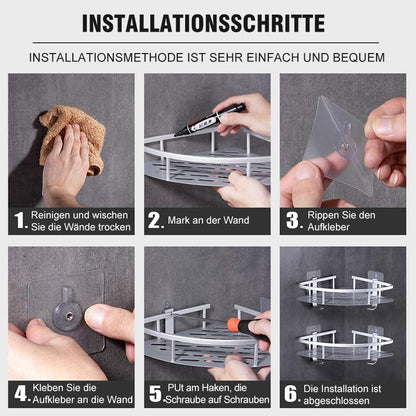 INSTALLATIONSSCHRITTE

INSTALLATIONSMETHODE IST SEHR EINFACH UND BEQUEM

1. Reinigen und wischen Sie die Wände trocken

2. Mark an der Wand

3. Rippen Sie den Aufkleber

4. Kleben Sie die Aufkleber an die Wand

5. PUt am Haken, die Schraube auf Schrauben

6. Die Installation ist abgeschlossen