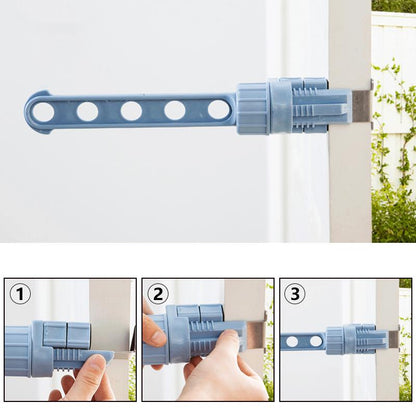 1

2

3