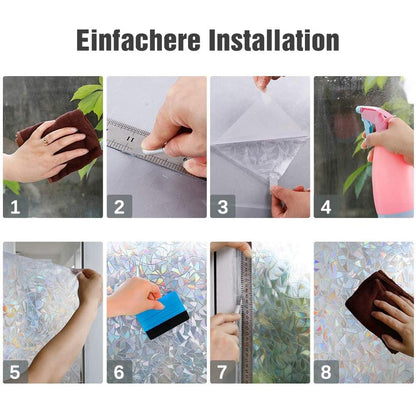 Einfachere Installation

1

2

3

4

5

6

7

8