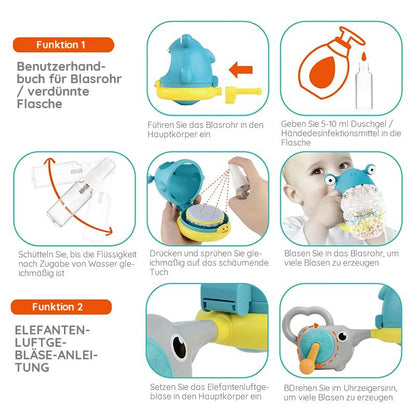 Funktion 1

Benutzerhandbuch für Blasrohr / verdünnte Flasche

Führen Sie das Blasrohr in den Hauptkörper ein

Geben Sie 5-10 ml Duschgel / Händedesinfektionsmittel in die Flasche

Schütteln Sie, bis die Flüssigkeit nach Zugabe von Wasser gleichmäßig ist

Drücken und sprühen Sie gleichmäßig auf das schäumende Tuch

Blasen Sie in das Blasrohr, um viele Blasen zu erzeugen

Funktion 2

ELEFANTENLUFTGEBLÄSE-ANLEITUNG

Setzen Sie das Elefantenluftgebläse in den Hauptkörper ein

BDrehen Sie im Uhrzeigersinn, um viele Blasen zu erzeugen