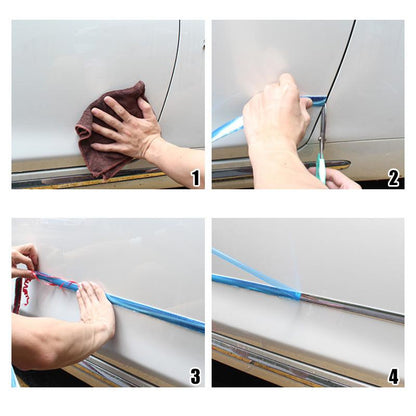 1

2

3

4