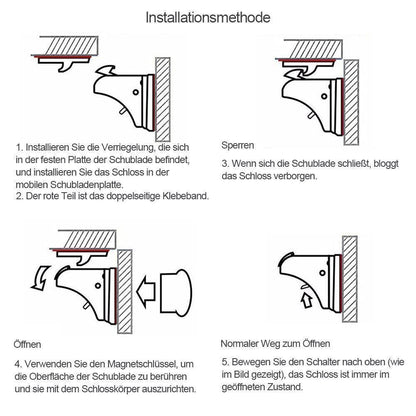 Installationsmethode

1. Installieren Sie die Verriegelung, die sich in der festen Platte der Schublade befindet, und installieren Sie das Schloss in der mobilen Schubladenplatte.
2. Der rote Teil ist das doppelseitige Klebeband.

Sperren

3. Wenn sich die Schublade schließt, bloggt das Schloss verborgen.

Öffnen

4. Verwenden Sie den Magnetschlüssel, um die Oberfläche der Schublade zu berühren und sie mit dem Schlosskörper auszurichten.

Normaler Weg zum Öffnen

5. Bewegen Sie den Schalter nach oben (wie im Bild gezeigt), das Schloss ist immer im geöffneten Zustand.