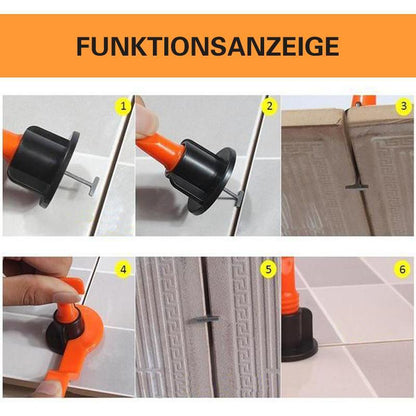 FUNKTIONSANZEIGE

1

2

3

4

5

6