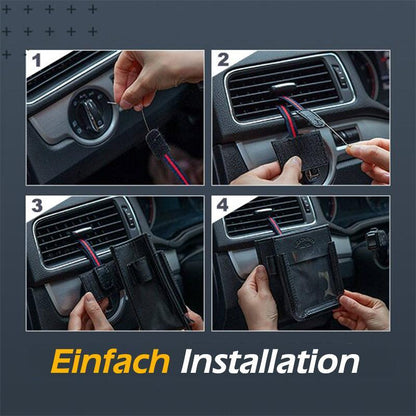 1

2

3

4

Einfach Installation