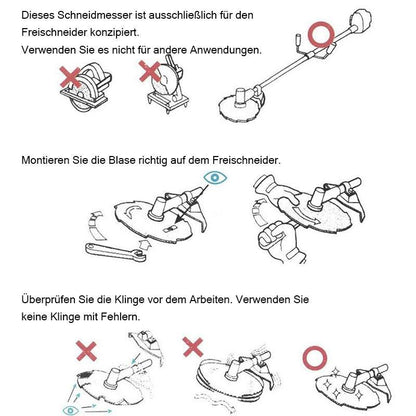 Dieses Schneidmesser ist ausschließlich für den Freischneider konzipiert.
Verwenden Sie es nicht für andere Anwendungen.

Montieren Sie die Blase richtig auf dem Freischneider.

Überprüfen Sie die Klinge vor dem Arbeiten. Verwenden Sie keine Klinge mit Fehlern.