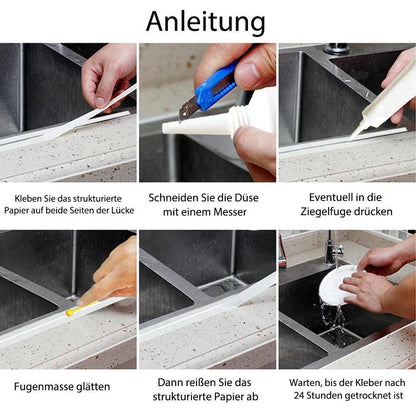 Anleitung

Kleben Sie das strukturierte Papier auf beide Seiten der Lücke

Schneiden Sie die Düse mit einem Messer

Eventuell in die Ziegelfuge drücken

Fugenmasse glätten

Dann reißen Sie das strukturierte Papier ab

Warten, bis der Kleber nach 24 Stunden getrocknet ist