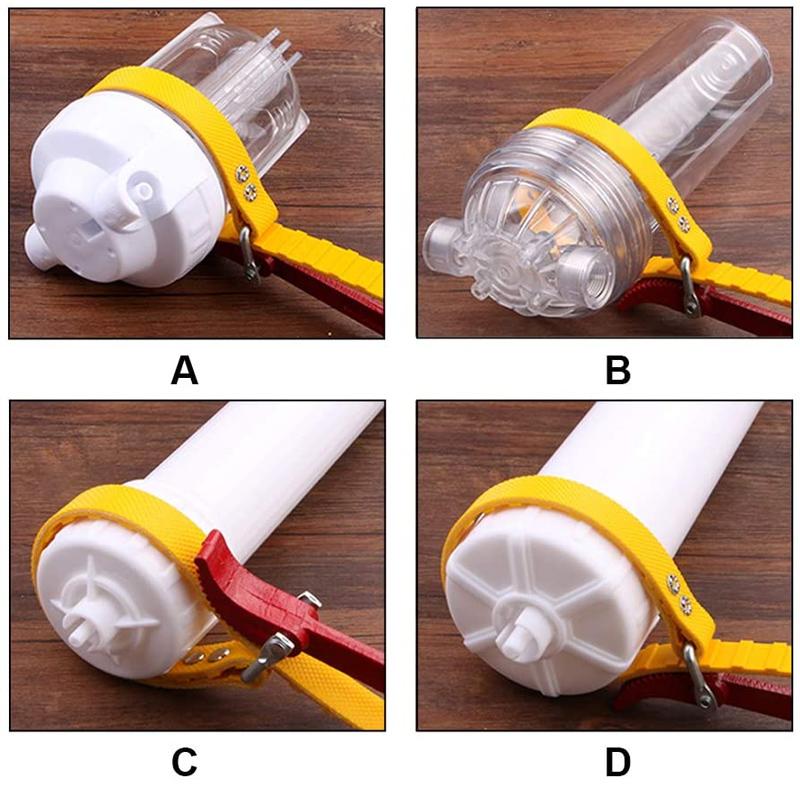 A

B

C

D