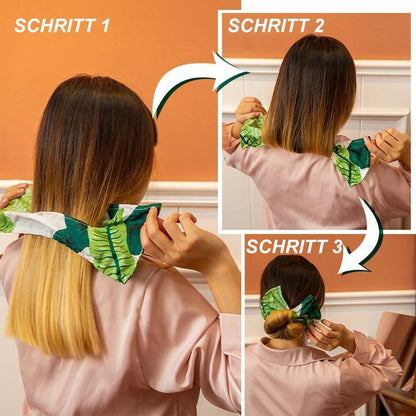 SCHRITT 1

SCHRITT 2

SCHRITT 3