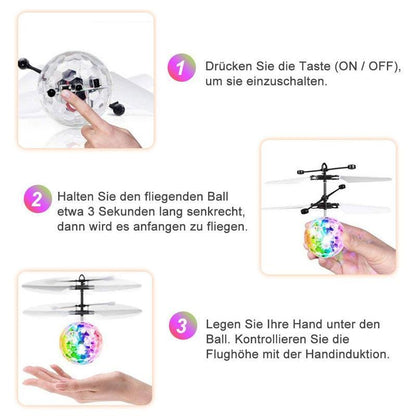 1

Drücken Sie die Taste (ON / OFF), um sie einzuschalten.

2

Halten Sie den fliegenden Ball etwa 3 Sekunden lang senkrecht, dann wird es anfangen zu fliegen.

3

Legen Sie Ihre Hand unter den Ball. Kontrollieren Sie die Flughöhe mit der Handinduktion.