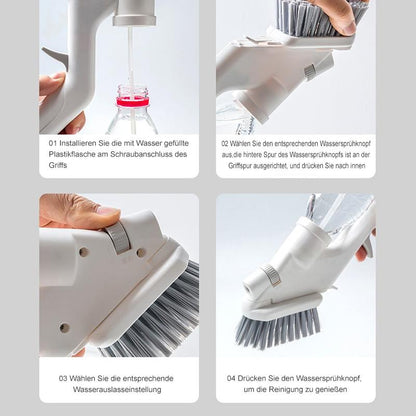 01 Installieren Sie die mit Wasser gefüllte Plastikflasche am Schraubanschluss des Griffs

02 Wählen Sie den entsprechenden Wassersprühknopf aus,die hintere Spur des Wassersprühknopfs ist an der Griffspur ausgerichtet, und drücken Sie nach innen

03 Wählen Sie die entsprechende Wasserauslasseinstellung

04 Drücken Sie den Wassersprühknopf, um die Reinigung zu genießen