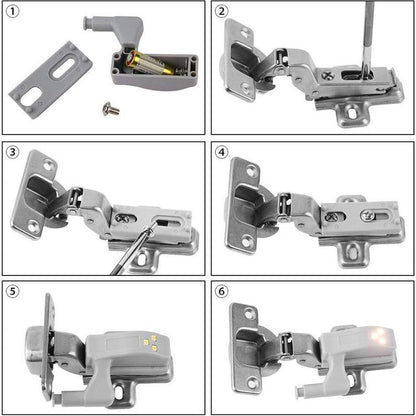 ①

②

③

④

⑤

⑥