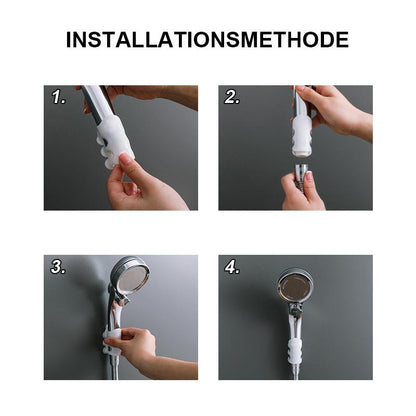 INSTALLATIONSMETHODE

1.

2.

3.

4.