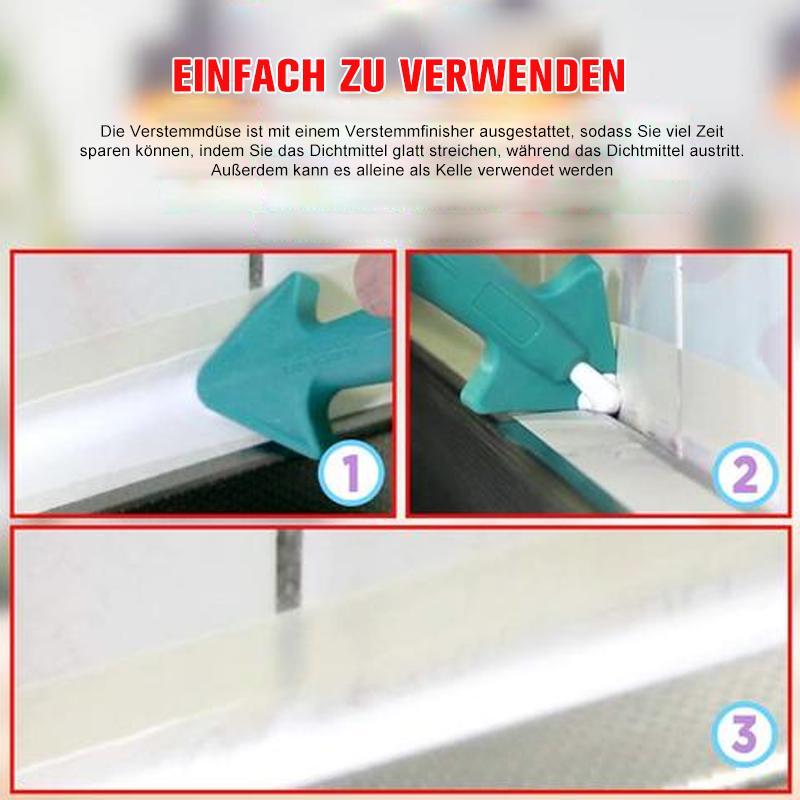 EINFACH ZU VERWENDEN

Die Verstemmdüse ist mit einem Verstemmfinisher ausgestattet, sodass Sie viel Zeit sparen können, indem Sie das Dichtmittel glatt streichen, während das Dichtmittel austritt. Außerdem kann es alleine als Kelle verwendet werden

1

2

3