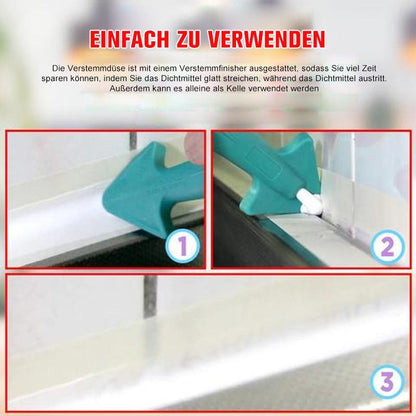 EINFACH ZU VERWENDEN

Die Verstemmdüse ist mit einem Verstemmfinisher ausgestattet, sodass Sie viel Zeit sparen können, indem Sie das Dichtmittel glatt streichen, während das Dichtmittel austritt. Außerdem kann es alleine als Kelle verwendet werden

1

2

3