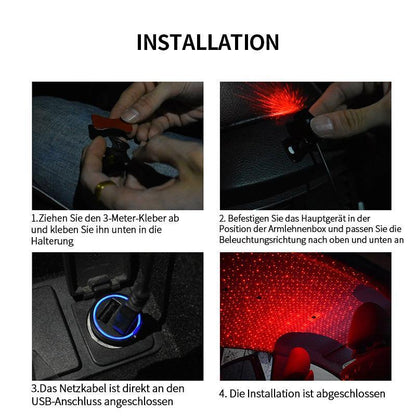 INSTALLATION

1.Ziehen Sie den 3-Meter-Kleber ab und kleben Sie ihn unten in die Halterung

2. Befestigen Sie das Hauptgerät in der Position der Armlehnenbox und passen Sie die Beleuchtungsrichtung nach oben und unten an

3.Das Netzkabel ist direkt an den USB-Anschluss angeschlossen

4. Die Installation ist abgeschlossen