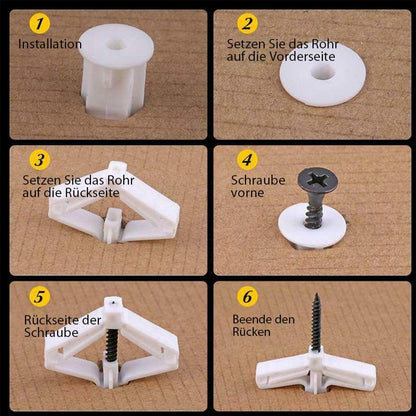 1
Installation

2
Setzen Sie das Rohr auf die Vorderseite

3
Setzen Sie das Rohr auf die Rückseite

4
Schraube vorne

5
Rückseite der Schraube

6
Beende den Rücken